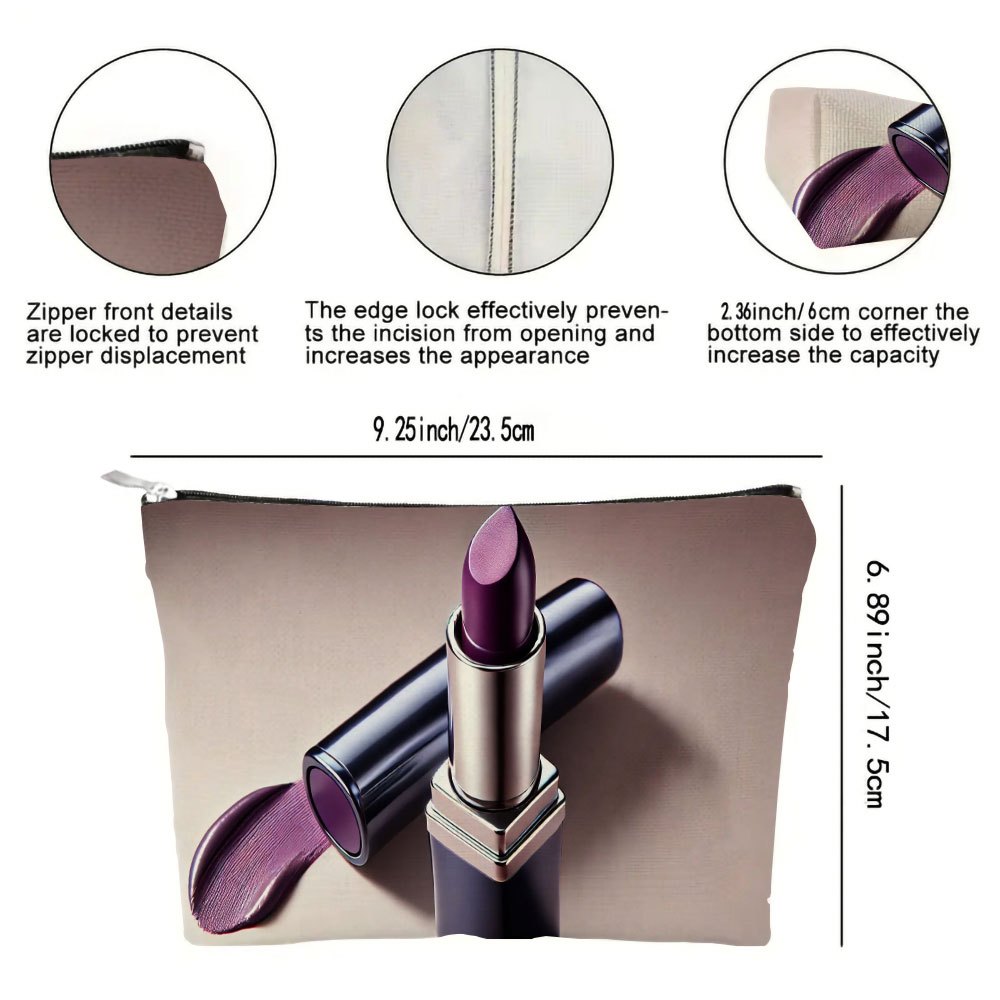 Zipper front details are locked to prevent zipper displacement

The edge lock effectively prevents the incision from opening and increases the appearance

2.36inch/6cm corner the bottom side to effectively increase the capacity

9.25inch/23.5cm

6.89inch/17.5cm