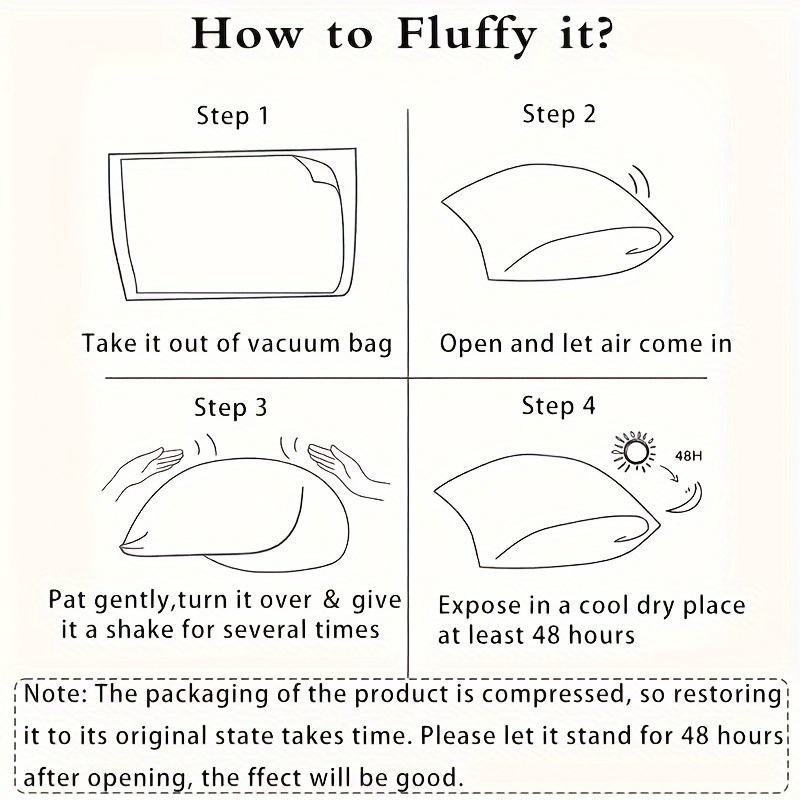 How to Fluffy it?

Step 1

Take it out of vacuum bag

Step 2

Open and let air come in

Step 3

Pat gently,turn it over & give it a shake for several times

Step 4

48H

Expose in a cool dry place at least 48 hours

Note: The packaging of the product is compressed, so restoring it to its original state takes time. Please let it stand for 48 hours after opening, the ffect will be good.